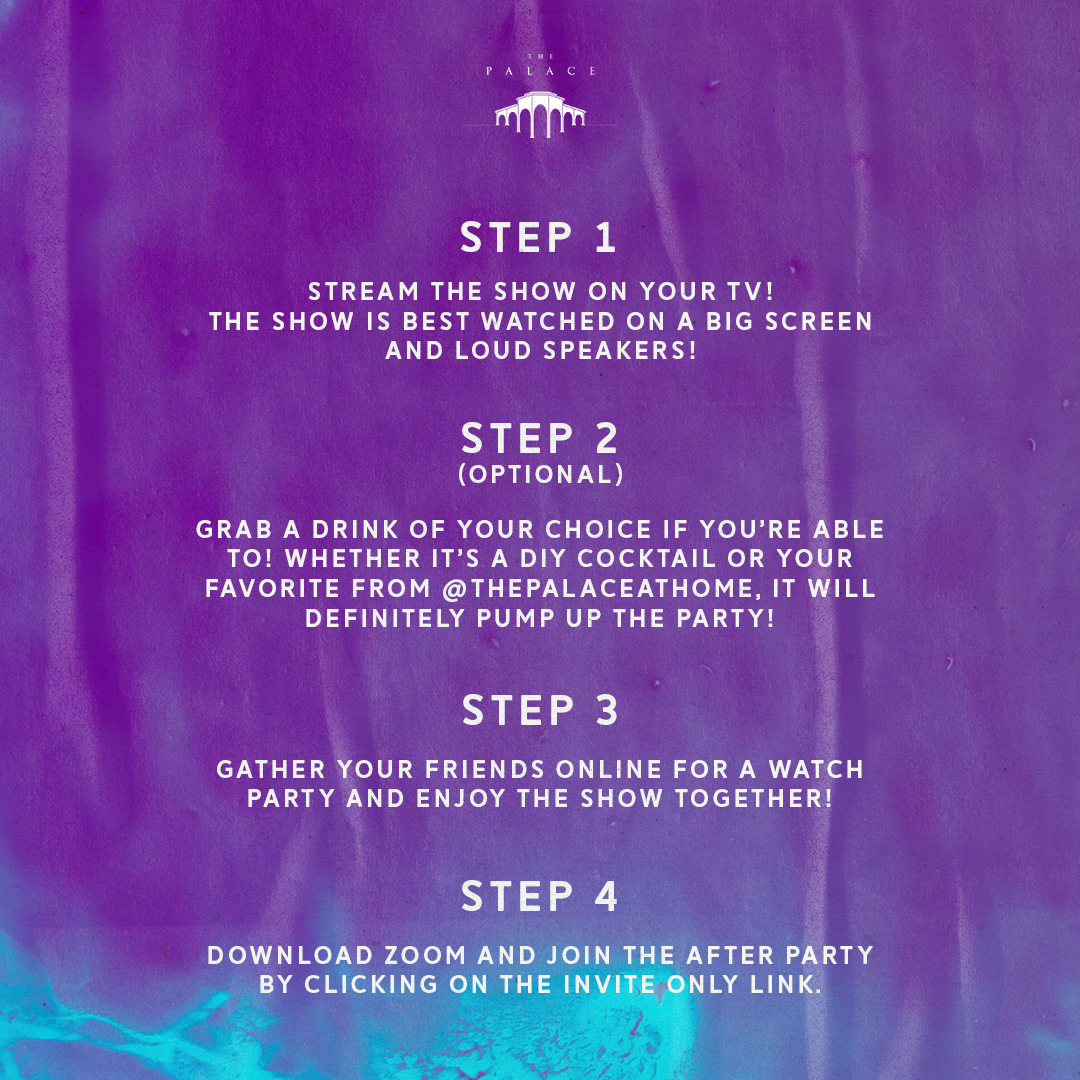 THE
PALACE

STEP 1

STREAM THE SHOW ON YOUR TV! THE SHOW IS BEST WATCHED ON A BIG SCREEN AND LOUD SPEAKERS!

STEP 2
(OPTIONAL)

GRAB A DRINK OF YOUR CHOICE IF YOU'RE ABLE TO! WHETHER IT'S A DIY COCKTAIL OR YOUR FAVORITE FROM @THEPALACEATHOME, IT WILL DEFINITELY PUMP UP THE PARTY!

STEP 3

GATHER YOUR FRIENDS ONLINE FOR A WATCH PARTY AND ENJOY THE SHOW TOGETHER!

STEP 4

DOWNLOAD ZOOM AND JOIN THE AFTER PARTY BY CLICKING ON THE INVITE ONLY LINK.